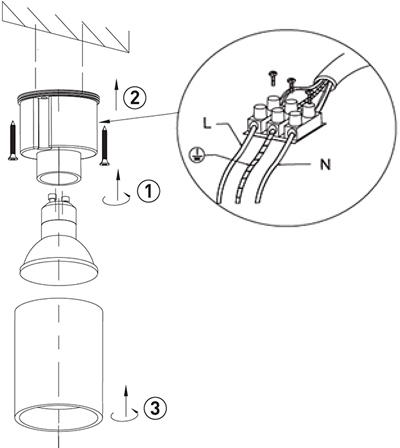 2

L

N

1

3