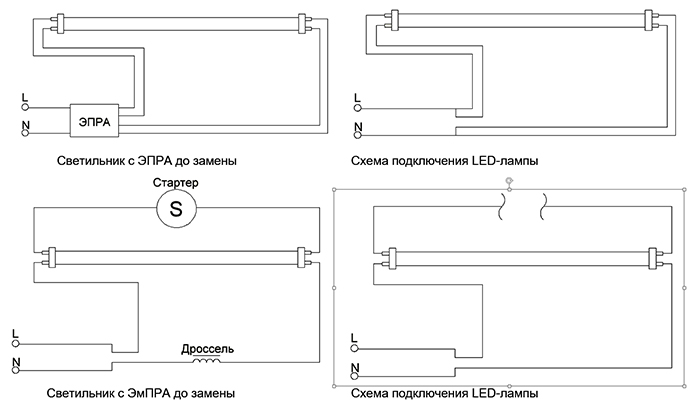 L
N
ЭПРА
Светильник с ЭПРА до замены

L
N
Схема подключения LED-лампы

Стартер
S
L
N
Дроссель
Светильник с ЭмПРА до замены

L
N
Схема подключения LED-лампы